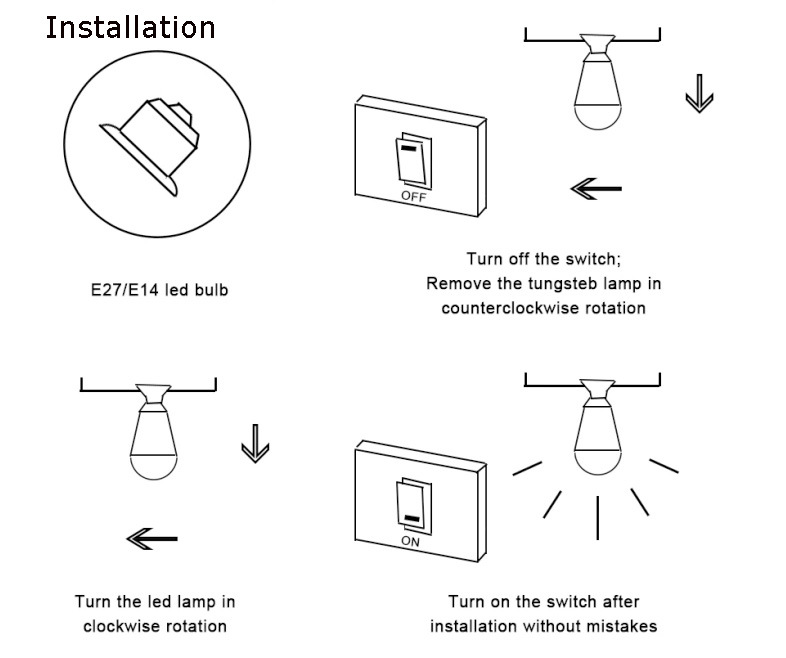 Installation

E27/E14 led bulb

OFF

Turn off the switch;
Remove the tungsteb lamp in counterclockwise rotation

Turn the led lamp in clockwise rotation

ON

Turn on the switch after installation without mistakes